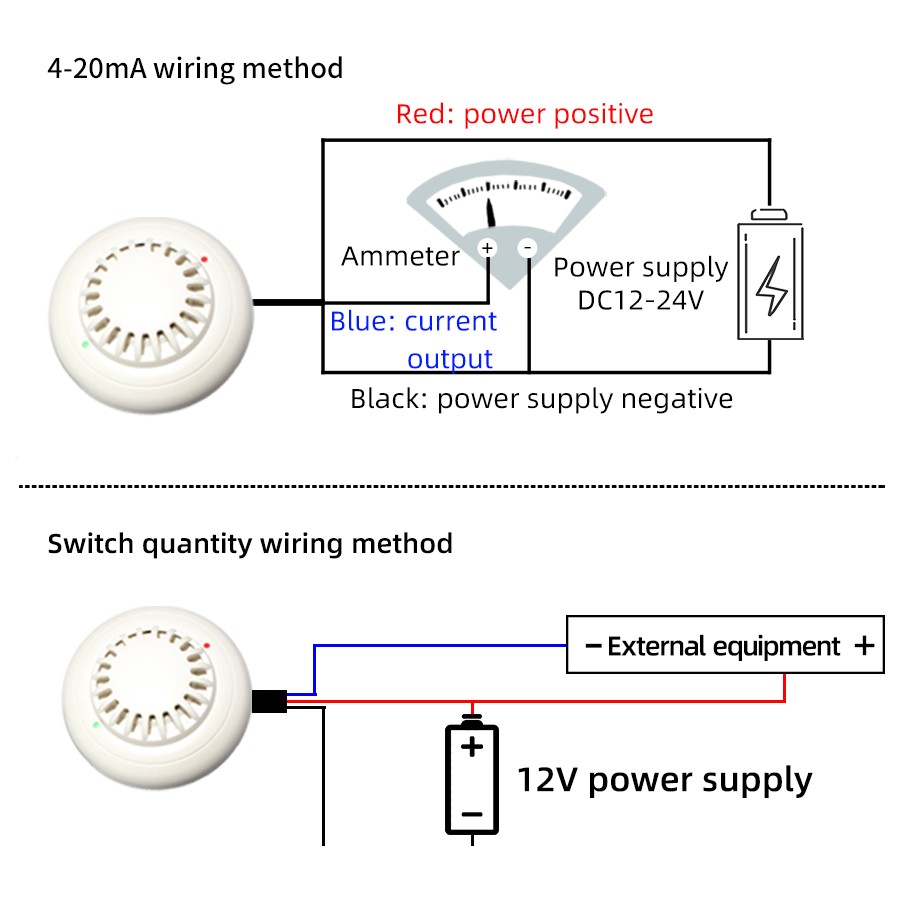 4-20mA wiring method

Red: power positive

Ammeter

+

-

Power supply DC12-24V

Blue: current output

Black: power supply negative

Switch quantity wiring method

− External equipment +

+

−

12V power supply